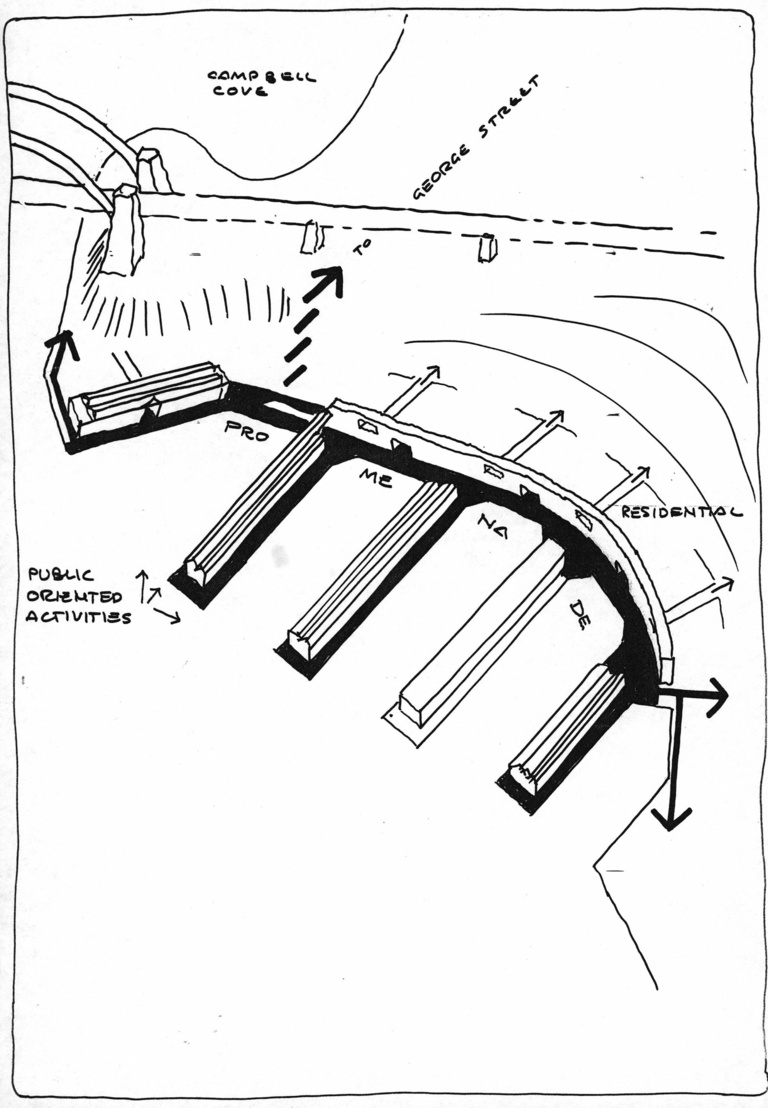 CAMPBELL COVE

GEORGE STREET

TO

PRO

ME

NA

DE

RESIDENTIAL

PUBLIC ORIENTED ACTIVITIES